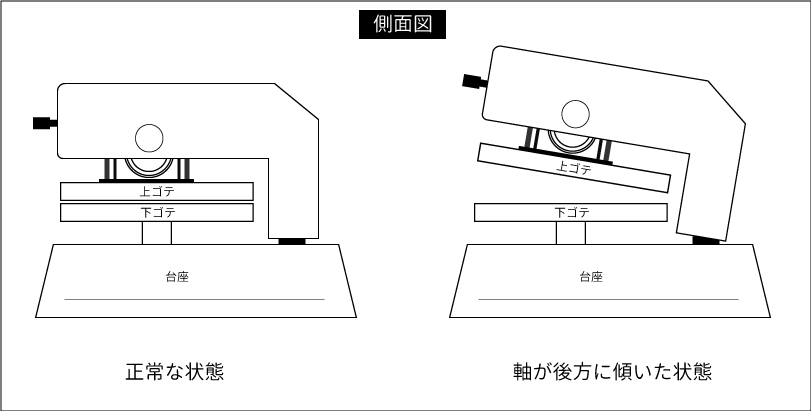 側面図

上ゴテ
下ゴテ
台座

正常な状態

上ゴテ
下ゴテ
台座

軸が後方に傾いた状態